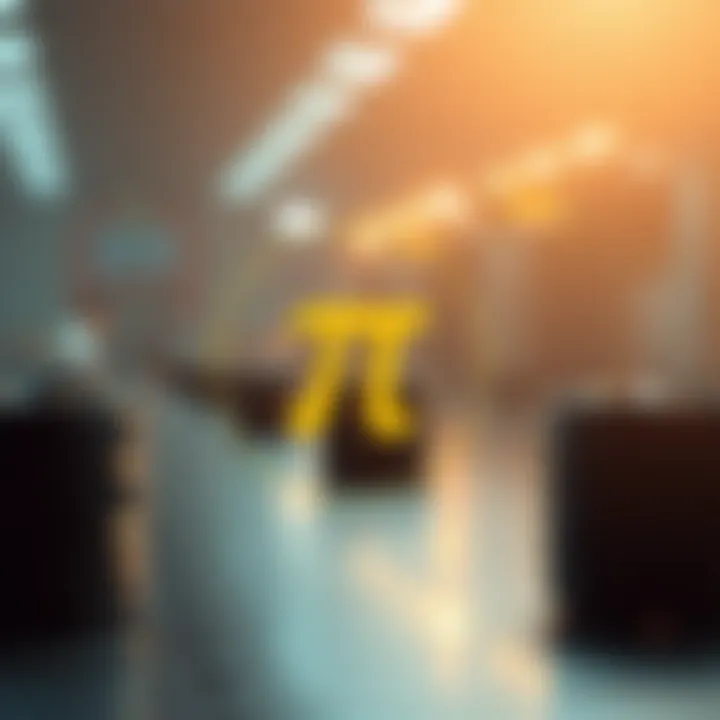 $\pi$